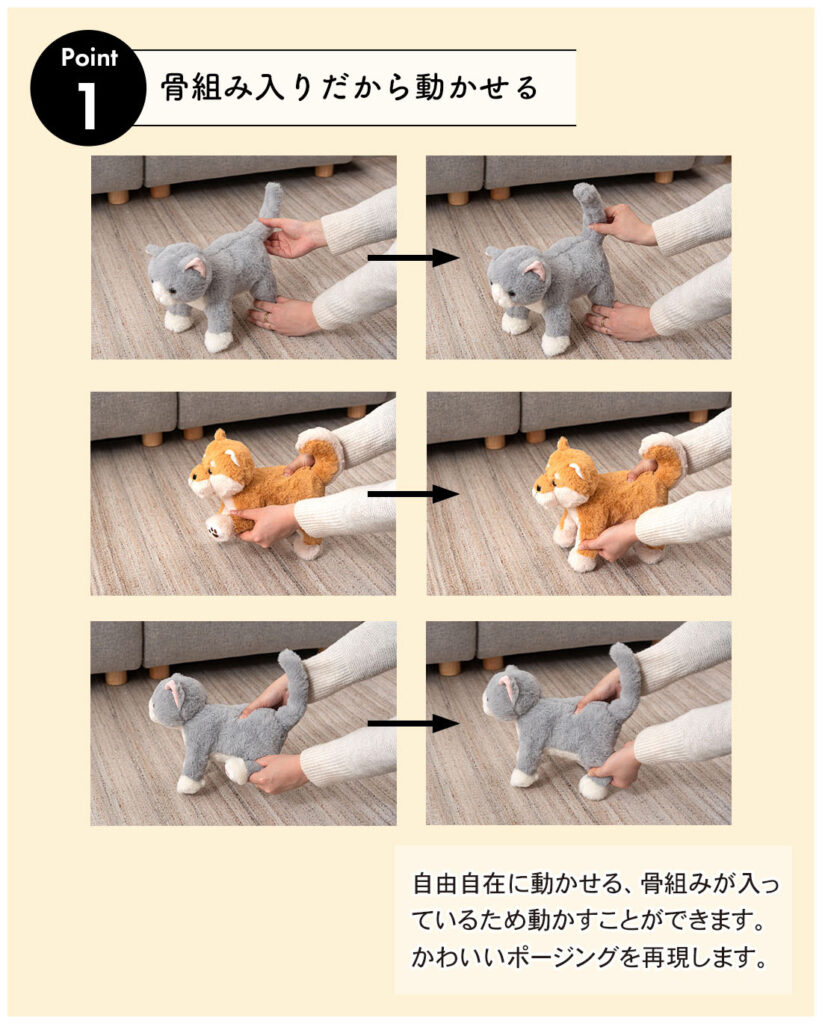 Point
1
骨組み入りだから動かせる

自由自在に動かせる、骨組みが入っているため動かすことができます。かわいいポージングを再現します。